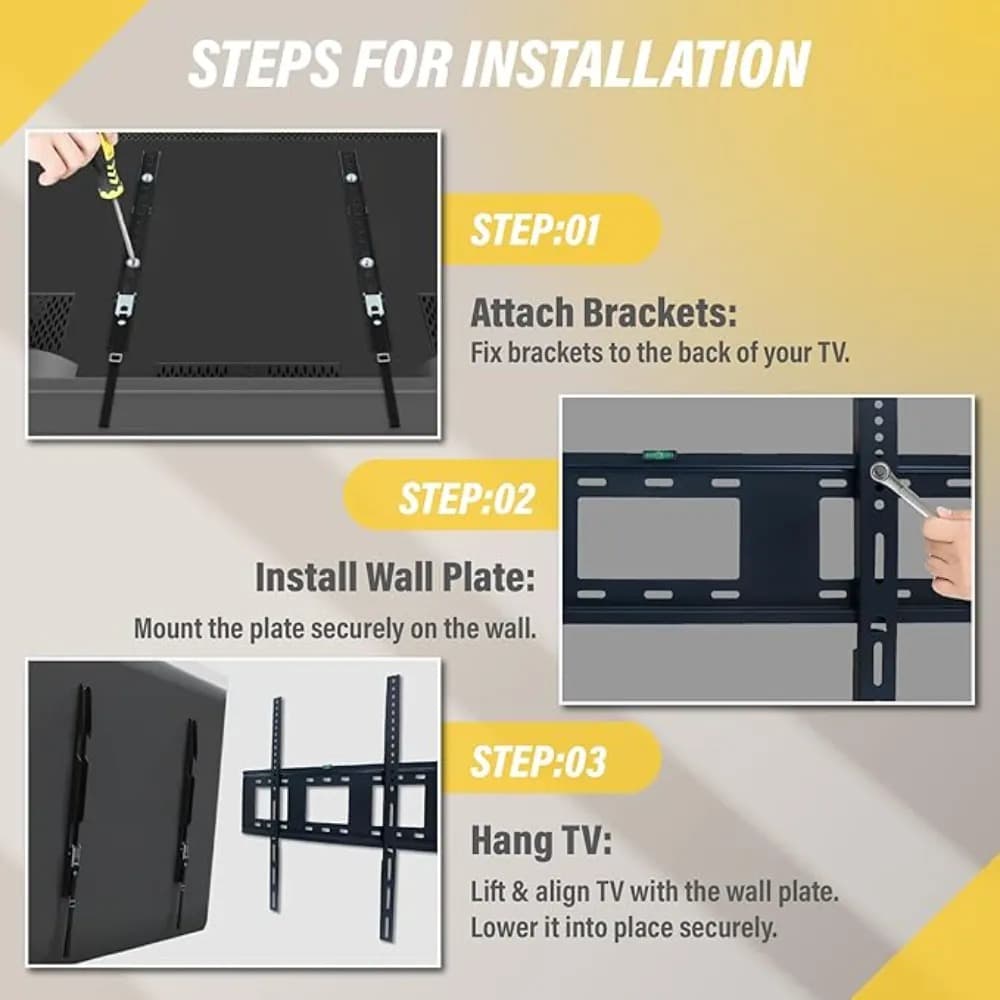 STEPS FOR INSTALLATION

STEP:01

Attach Brackets:
Fix brackets to the back of your TV.

STEP:02

Install Wall Plate:
Mount the plate securely on the wall.

STEP:03

Hang TV:
Lift & align TV with the wall plate. Lower it into place securely.