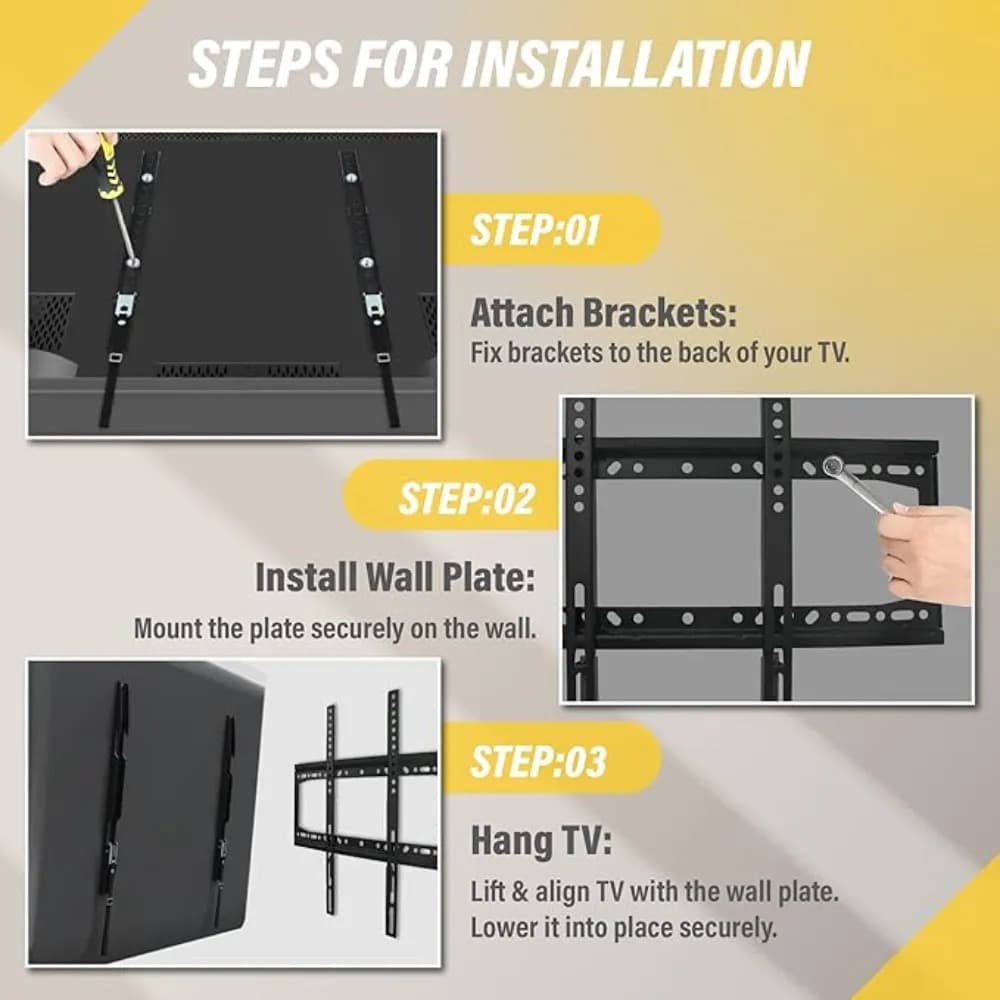 STEPS FOR INSTALLATION

STEP:01

Attach Brackets:
Fix brackets to the back of your TV.

STEP:02

Install Wall Plate:
Mount the plate securely on the wall.

STEP:03

Hang TV:
Lift & align TV with the wall plate. Lower it into place securely.